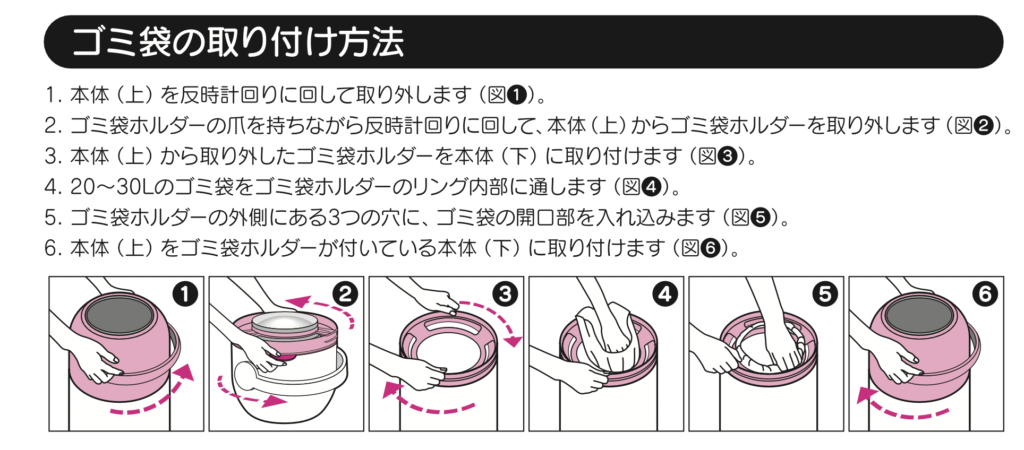 ゴミ袋の取り付け方法

1. 本体（上）を反時計回りに回して取り外します（図❶）。
2. ゴミ袋ホルダーの爪を持ちながら反時計回りに回して、本体（上）からゴミ袋ホルダーを取り外します（図❷）。
3. 本体（上）から取り外したゴミ袋ホルダーを本体（下）に取り付けます（図❸）。
4. 20～30Lのゴミ袋をゴミ袋ホルダーのリング内部に通します（図❹）。
5. ゴミ袋ホルダーの外側にある3つの穴に、ゴミ袋の開口部を入れ込みます（図❺）。
6. 本体（上）をゴミ袋ホルダーが付いている本体（下）に取り付けます（図❻）。

❶ ❷ ❸ ❹ ❺ ❻